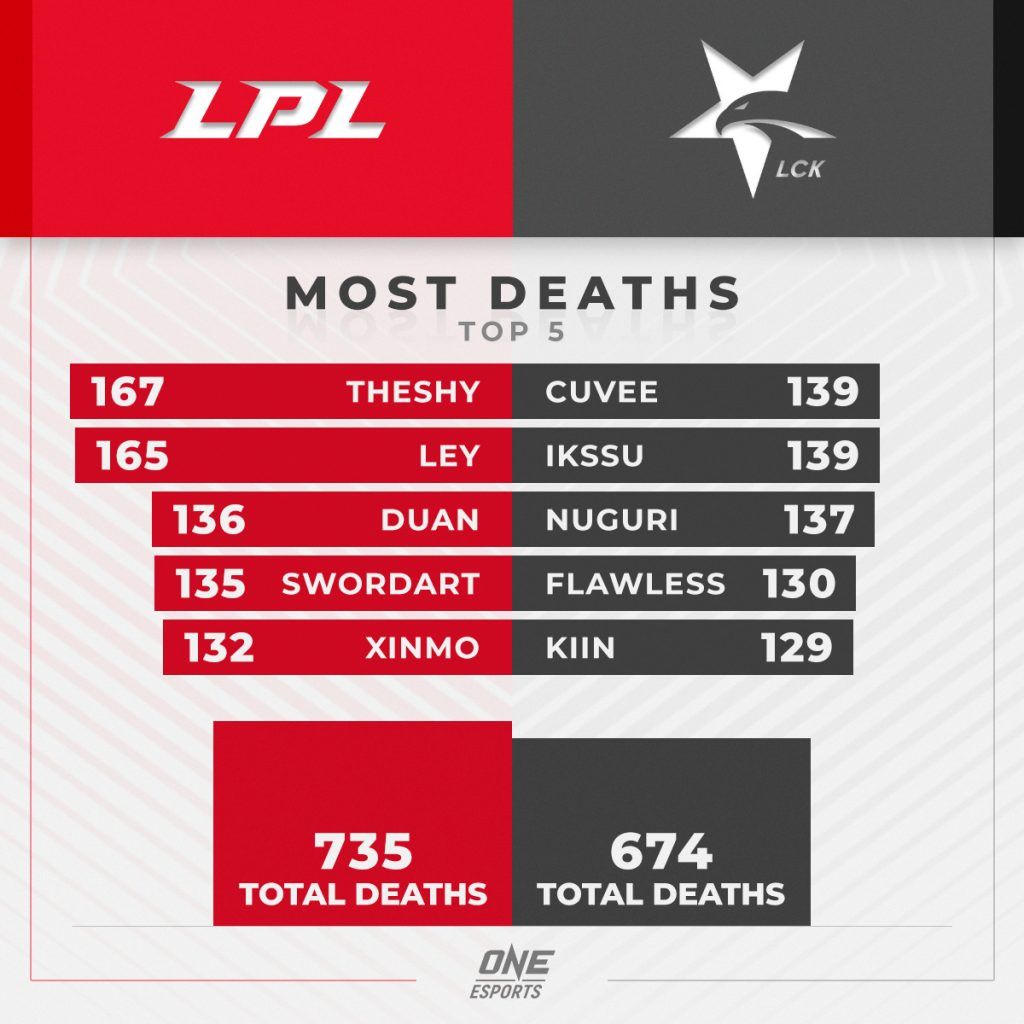 LPL

LCK

MOST DEATHS
TOP 5

| 167 | THESHY | CUVEE | 139 |
|---|---|---|---|
| 165 | LEY | IKSSU | 139 |
| 136 | DUAN | NUGURI | 137 |
| 135 | SWORDART | FLAWLESS | 130 |
| 132 | XINMO | KIIN | 129 |

735
TOTAL DEATHS

674
TOTAL DEATHS

ONE
ESPORTS