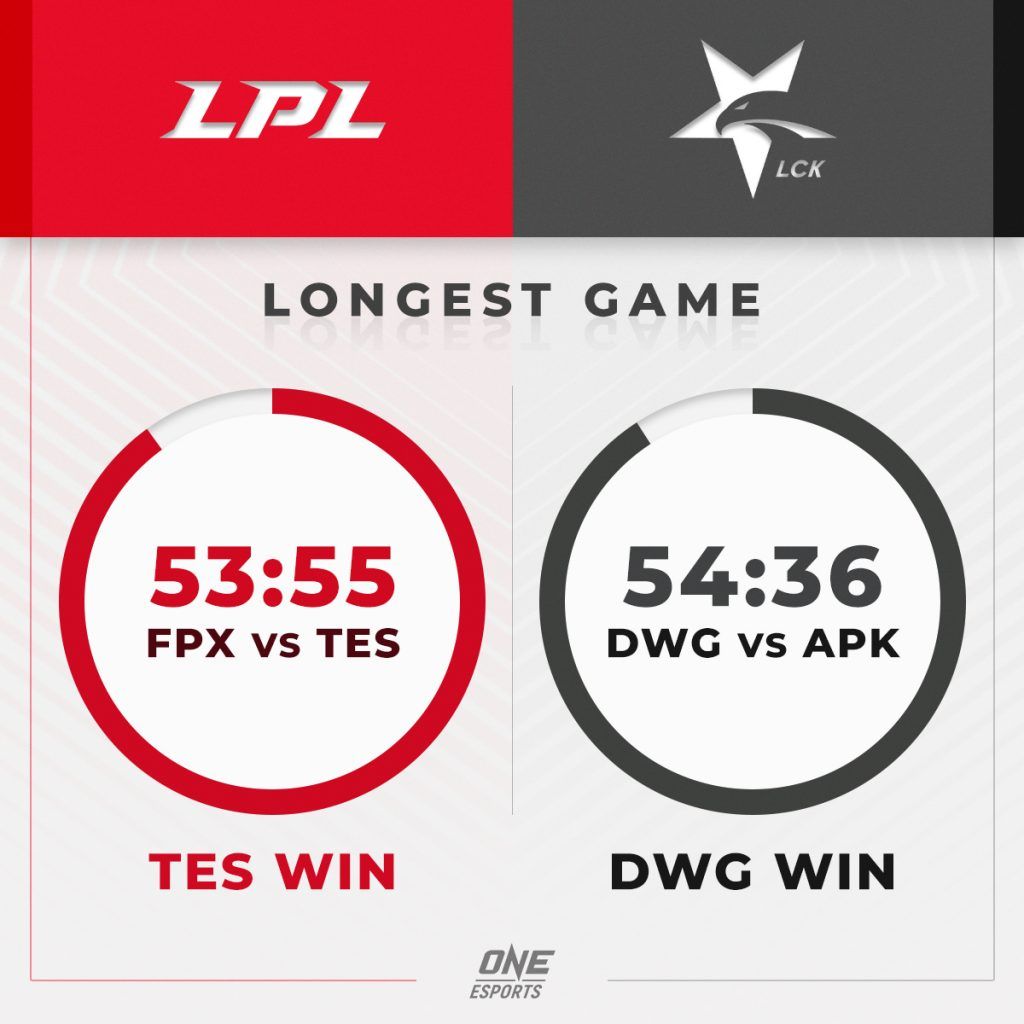 LPL

LCK

LONGEST GAME

53:55
FPX vs TES

TES WIN

54:36
DWG vs APK

DWG WIN

ONE
ESPORTS