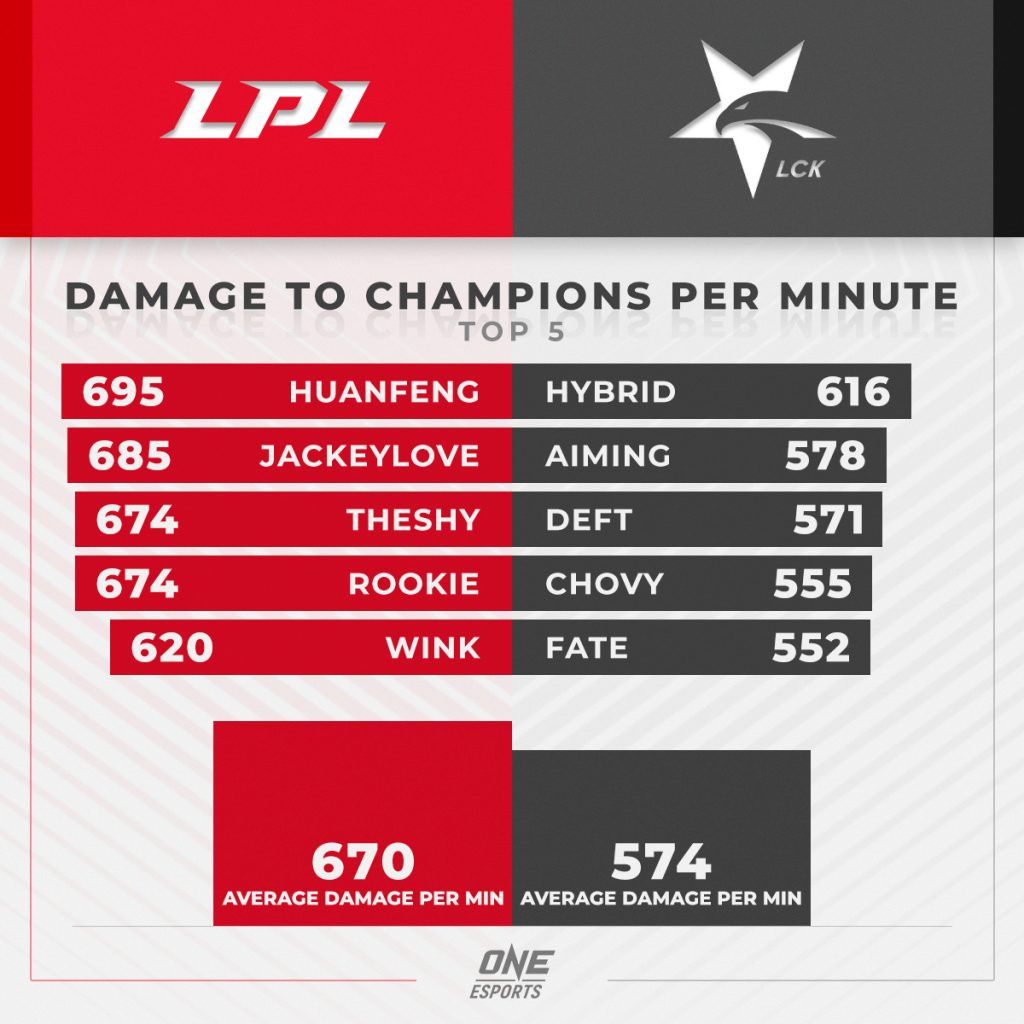 LPL

LCK

DAMAGE TO CHAMPIONS PER MINUTE
TOP 5

| 695 | HUANFENG | HYBRID | 616 |
|---|---|---|---|
| 685 | JACKEYLOVE | AIMING | 578 |
| 674 | THESHY | DEFT | 571 |
| 674 | ROOKIE | CHOVY | 555 |
| 620 | WINK | FATE | 552 |

670
AVERAGE DAMAGE PER MIN

574
AVERAGE DAMAGE PER MIN

ONE
ESPORTS