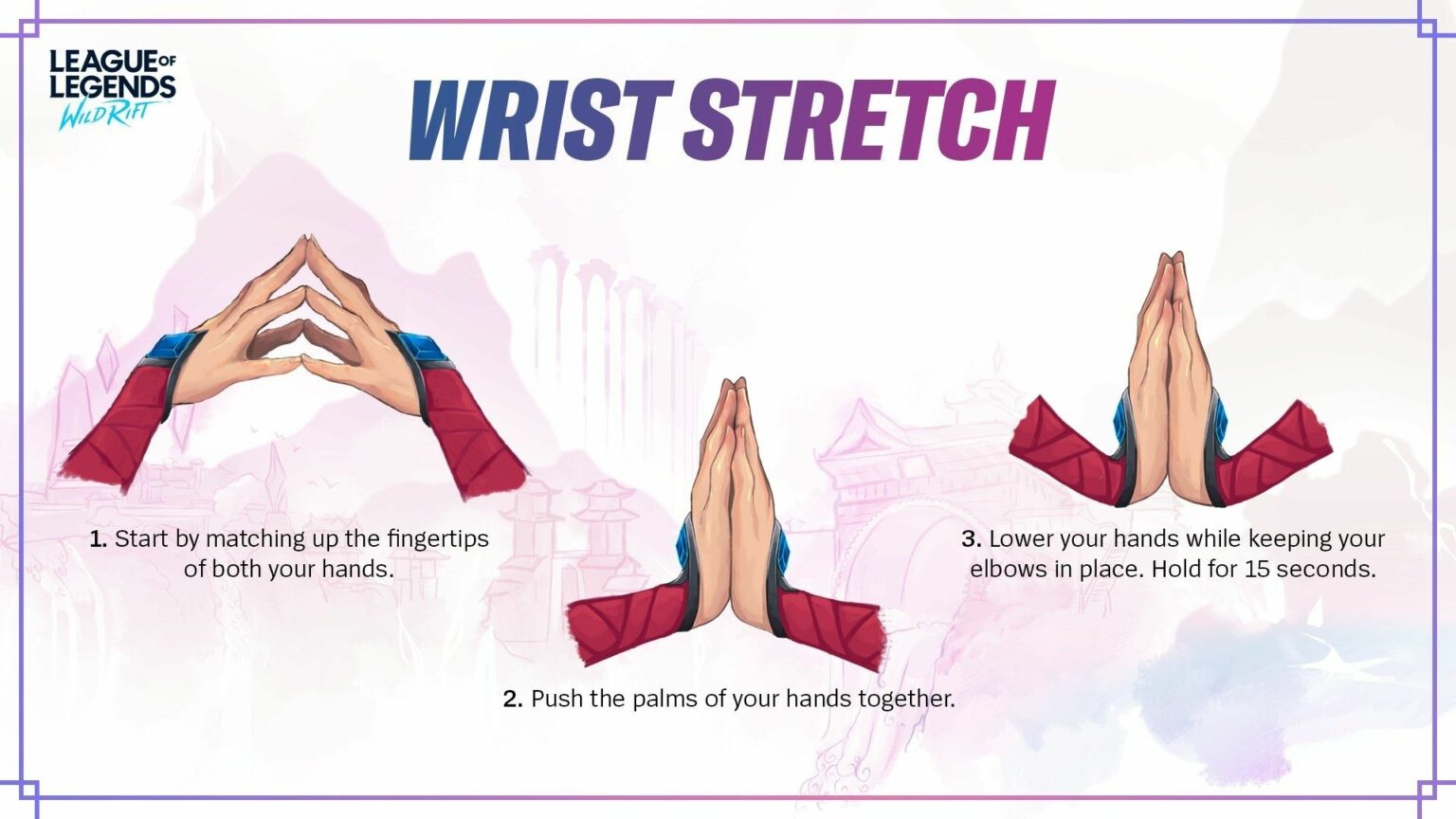 LEAGUE OF LEGENDS WILD RIFT

WRIST STRETCH

1. Start by matching up the fingertips of both your hands.

2. Push the palms of your hands together.

3. Lower your hands while keeping your elbows in place. Hold for 15 seconds.